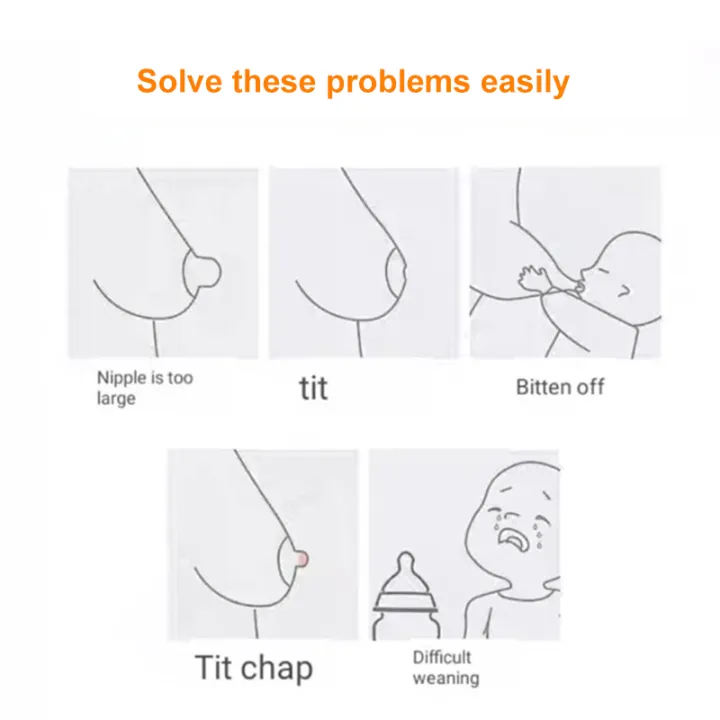 Solve these problems easily

Nipple is too large

tit

Bitten off

Tit chap

Difficult weaning