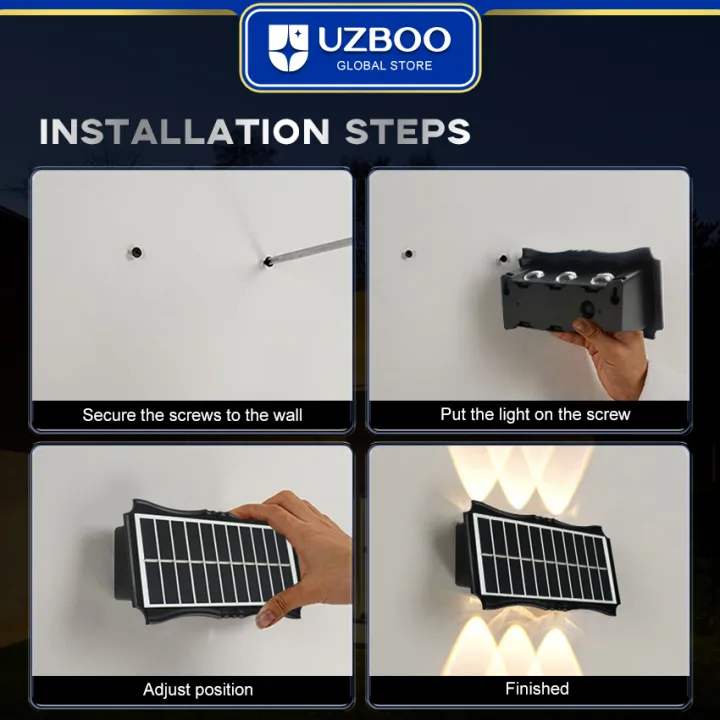 UZBOO
GLOBAL STORE

INSTALLATION STEPS

Secure the screws to the wall

Put the light on the screw

Adjust position

Finished