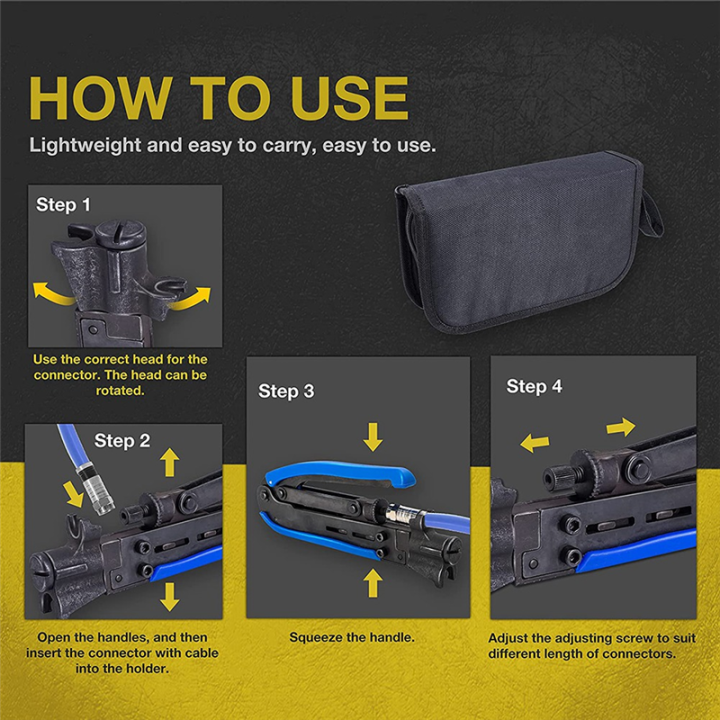 HOW TO USE

Lightweight and easy to carry, easy to use.

Step 1

Use the correct head for the connector. The head can be rotated.

Step 2

Open the handles, and then insert the connector with cable into the holder.

Step 3

Squeeze the handle.

Step 4

Adjust the adjusting screw to suit different length of connectors.