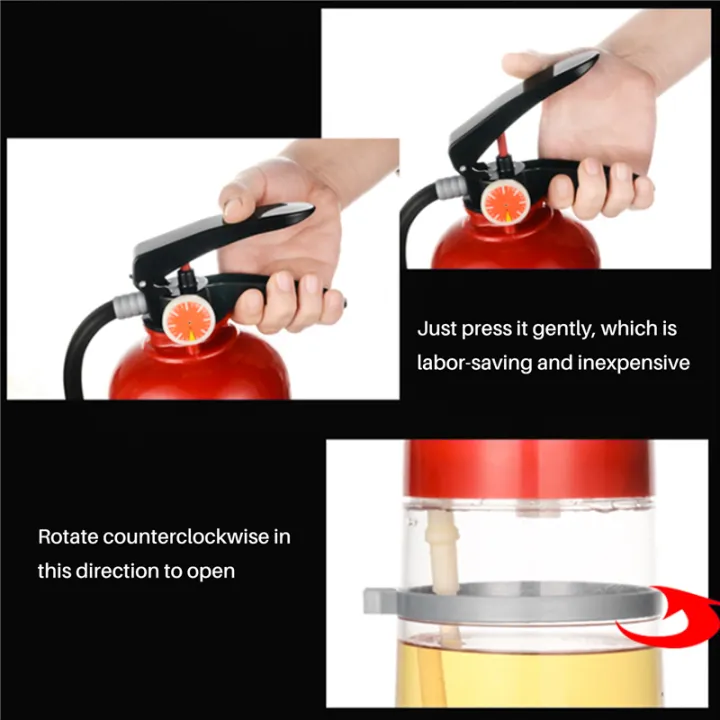 Just press it gently, which is labor-saving and inexpensive

Rotate counterclockwise in this direction to open