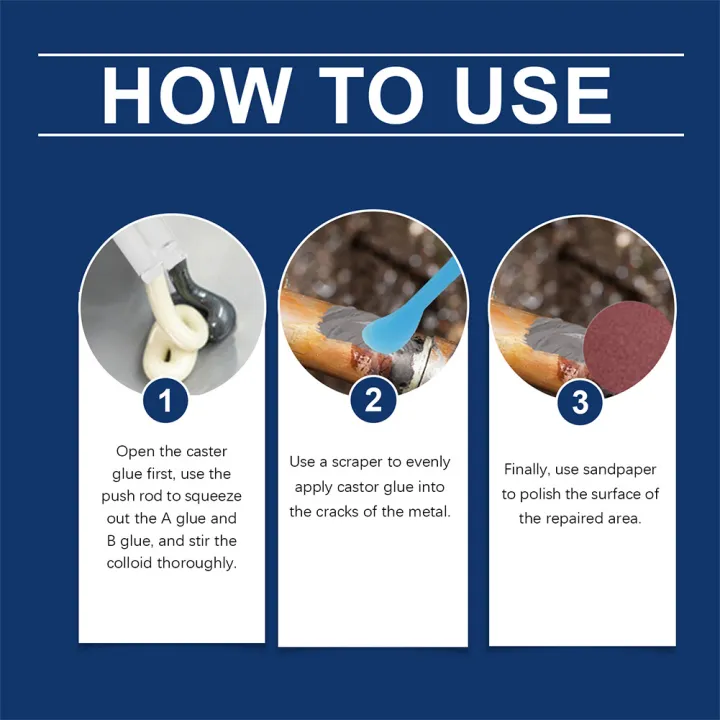 HOW TO USE

1

Open the caster glue first, use the push rod to squeeze out the A glue and B glue, and stir the colloid thoroughly.

2

Use a scraper to evenly apply castor glue into the cracks of the metal.

3

Finally, use sandpaper to polish the surface of the repaired area.