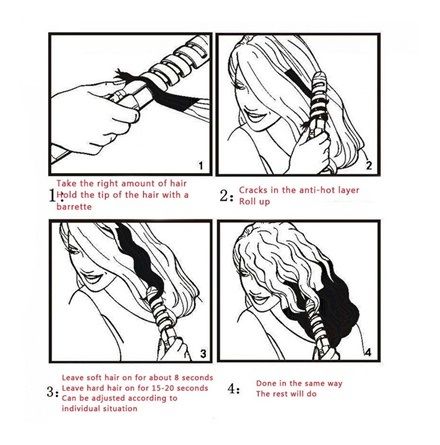 1

2

1: Take the right amount of hair
Hold the tip of the hair with a barrette

2: Cracks in the anti-hot layer
Roll up

3

4

3: Leave soft hair on for about 8 seconds
Leave hard hair on for 15-20 seconds
Can be adjusted according to individual situation

4: Done in the same way
The rest will do