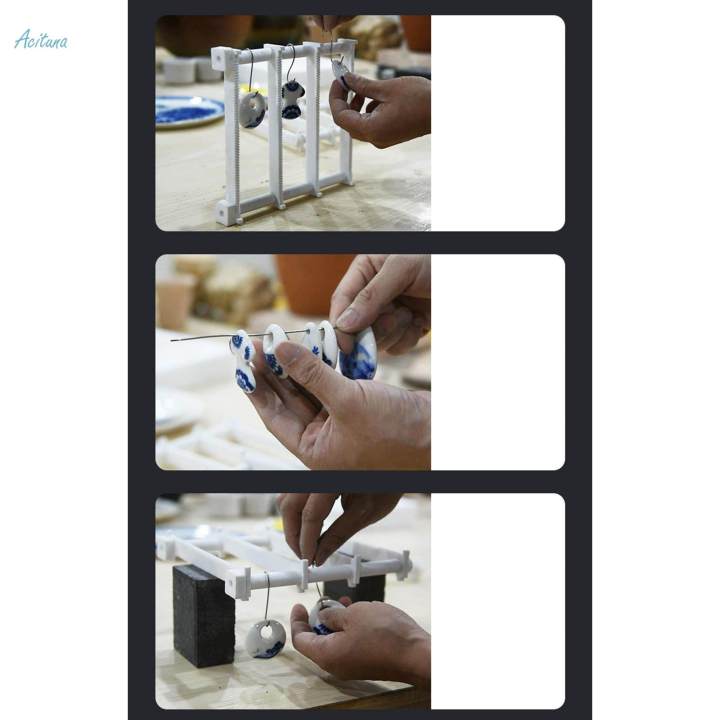 Acituna