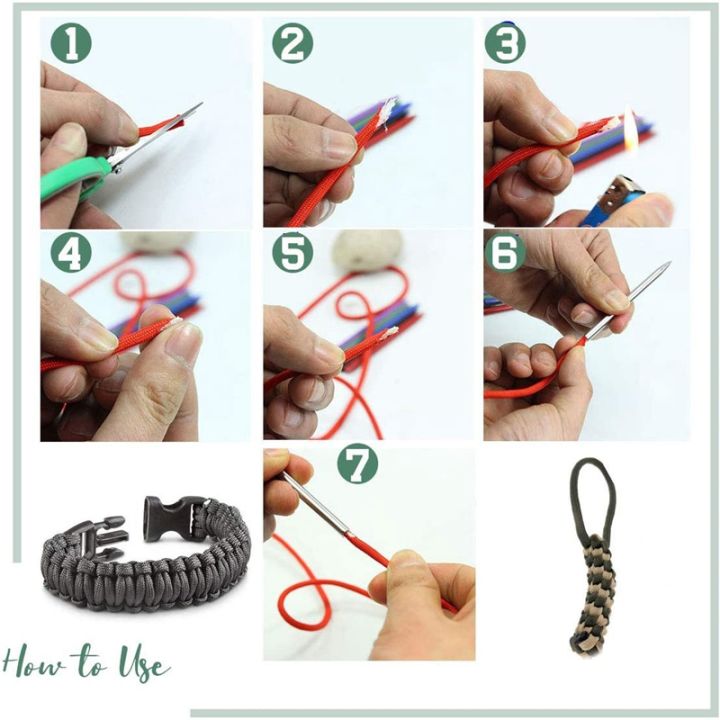 1

2

3

4

5

6

7

How to Use