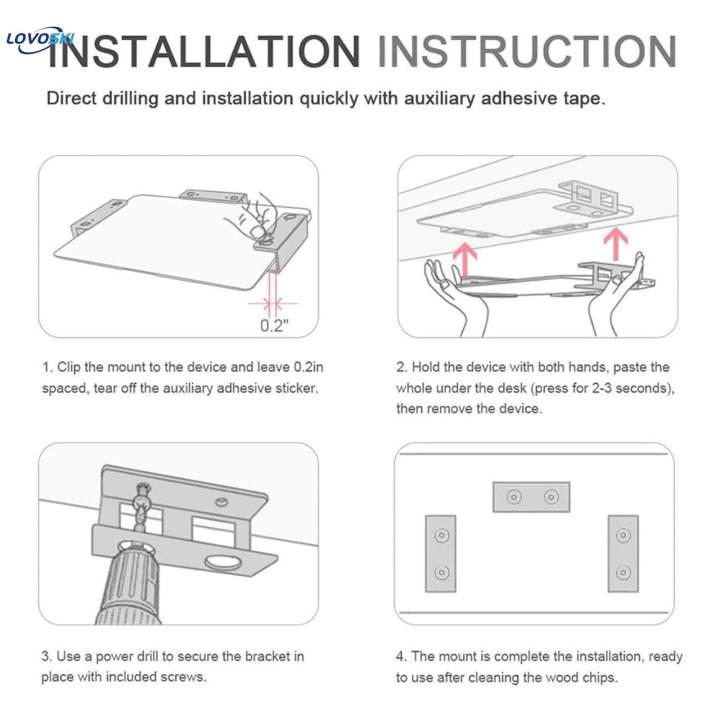 LOVOSKI

INSTALLATION INSTRUCTION

Direct drilling and installation quickly with auxiliary adhesive tape.

0.2"

1. Clip the mount to the device and leave 0.2in spaced, tear off the auxiliary adhesive sticker.

2. Hold the device with both hands, paste the whole under the desk (press for 2-3 seconds), then remove the device.

3. Use a power drill to secure the bracket in place with included screws.

4. The mount is complete the installation, ready to use after cleaning the wood chips.