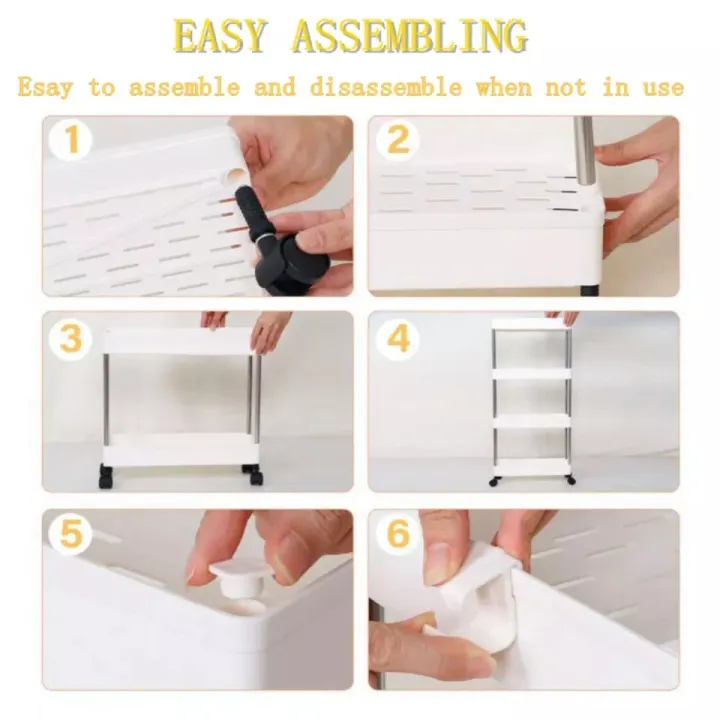 EASY ASSEMBLING

Esay to assemble and disassemble when not in use

1

2

3

4

5

6