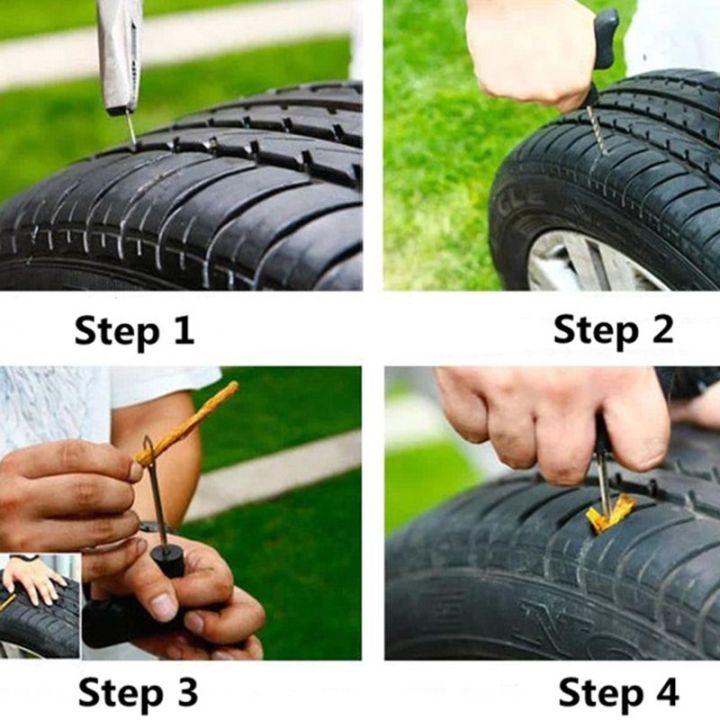 Step 1

Step 2

Step 3

Step 4