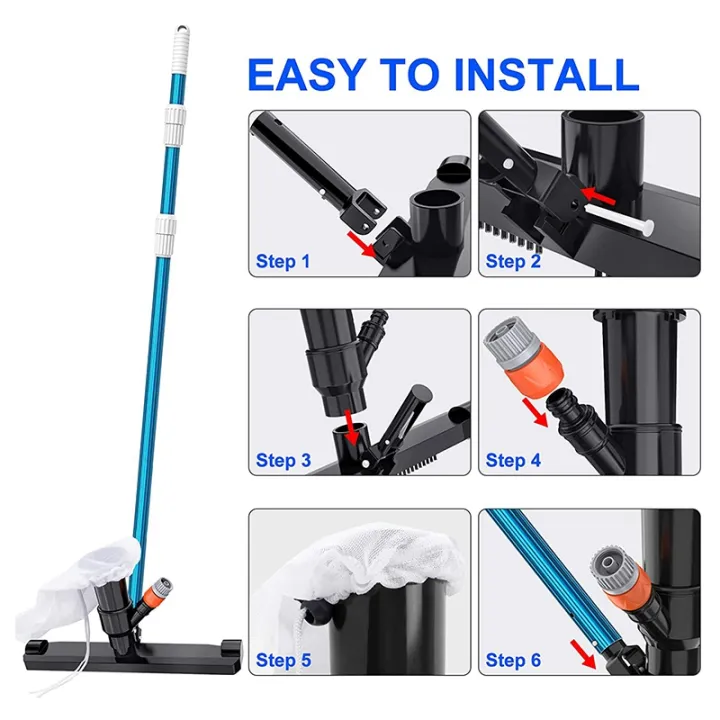 EASY TO INSTALL

Step 1

Step 2

Step 3

Step 4

Step 5

Step 6