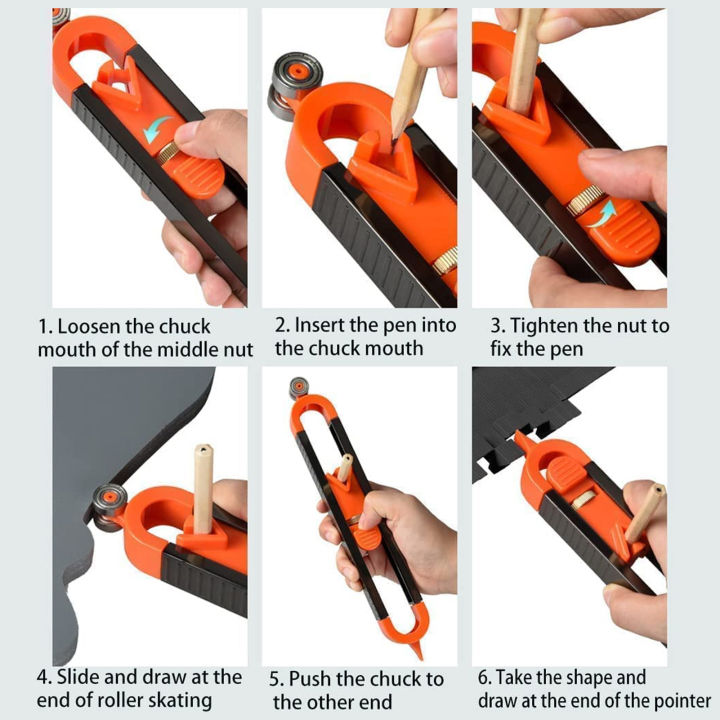 1. Loosen the chuck mouth of the middle nut

2. Insert the pen into the chuck mouth

3. Tighten the nut to fix the pen

4. Slide and draw at the end of roller skating

5. Push the chuck to the other end

6. Take the shape and draw at the end of the pointer