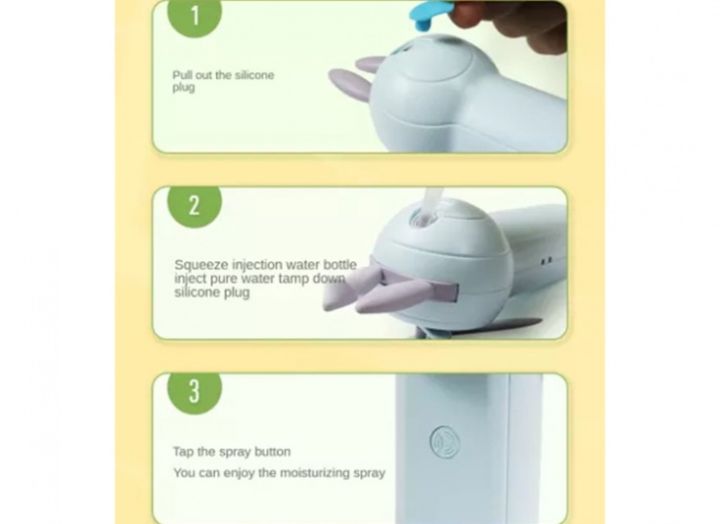 1

Pull out the silicone plug

2

Squeeze injection water bottle inject pure water tamp down silicone plug

3

Tap the spray button

You can enjoy the moisturizing spray