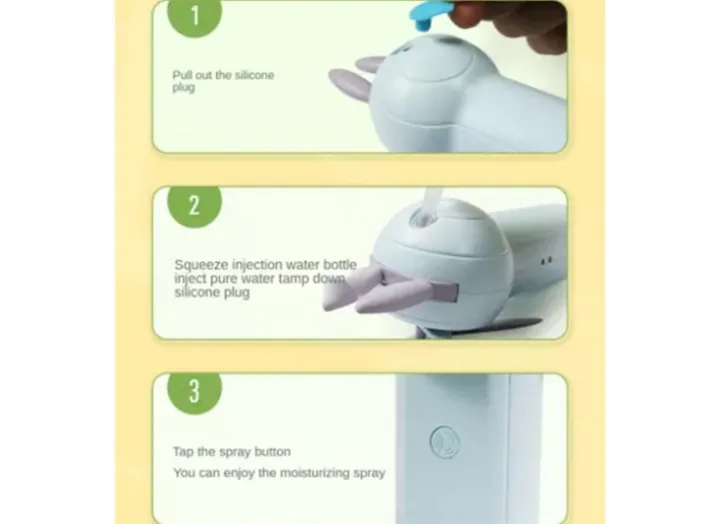 1

Pull out the silicone plug

2

Squeeze injection water bottle inject pure water tamp down silicone plug

3

Tap the spray button

You can enjoy the moisturizing spray