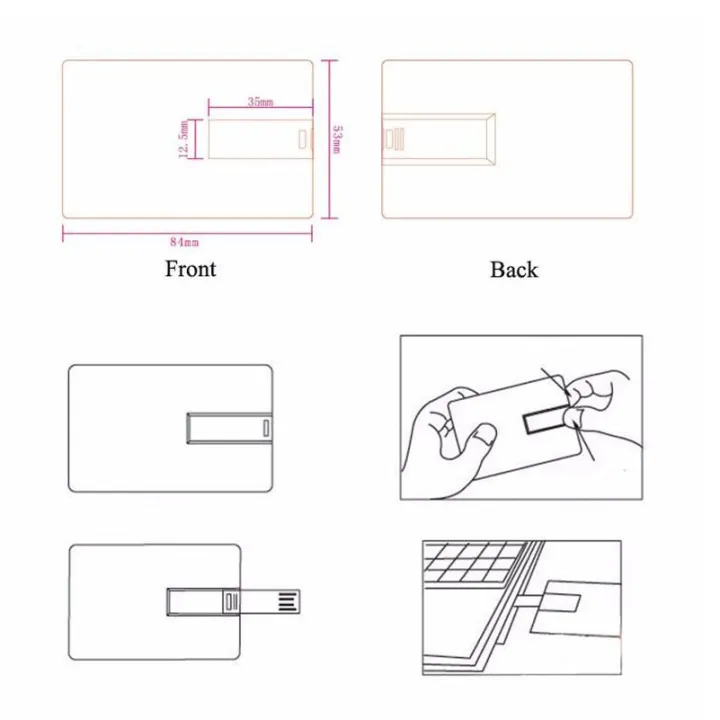 35mm
12.5mm
53mm
84mm
Front
Back