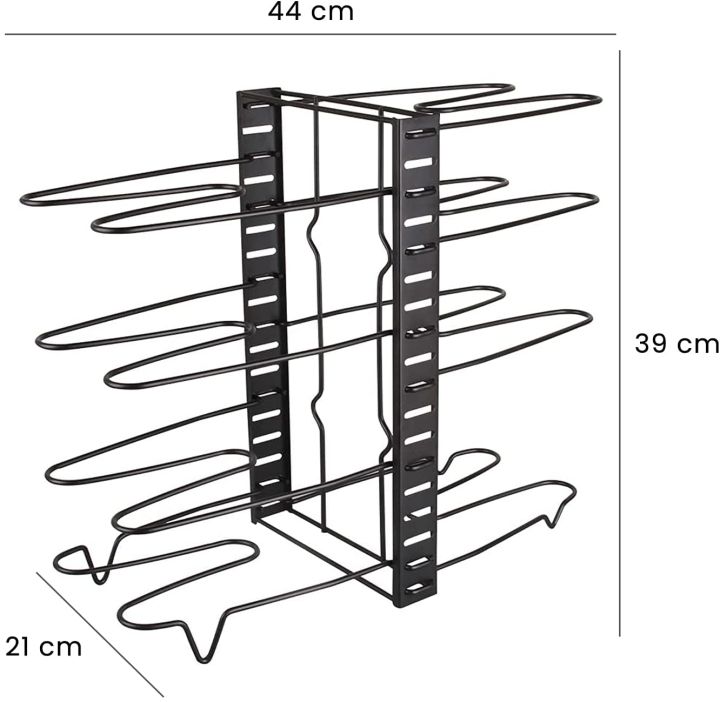 44 cm

39 cm

21 cm