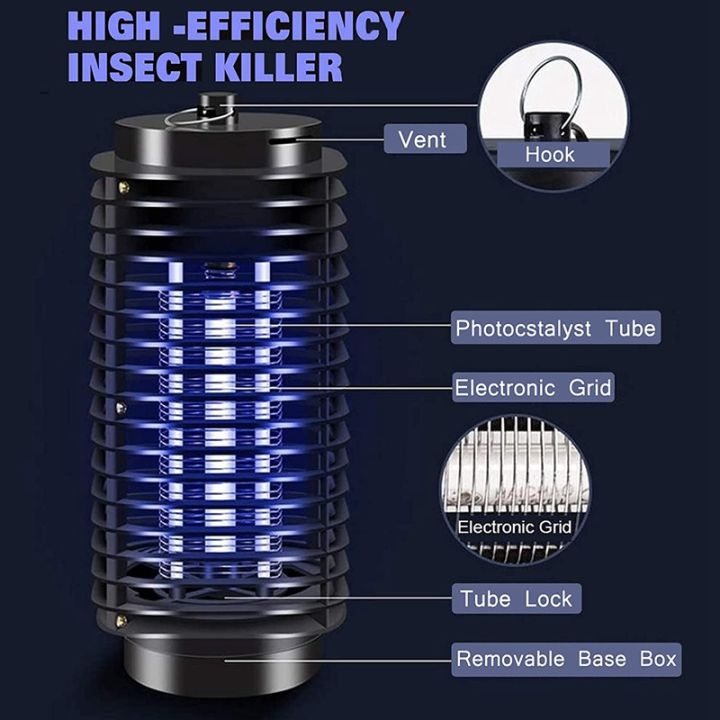 HIGH -EFFICIENCY INSECT KILLER

Vent

Hook

Photocstalyst Tube

Electronic Grid

Electronic Grid

Tube Lock

Removable Base Box