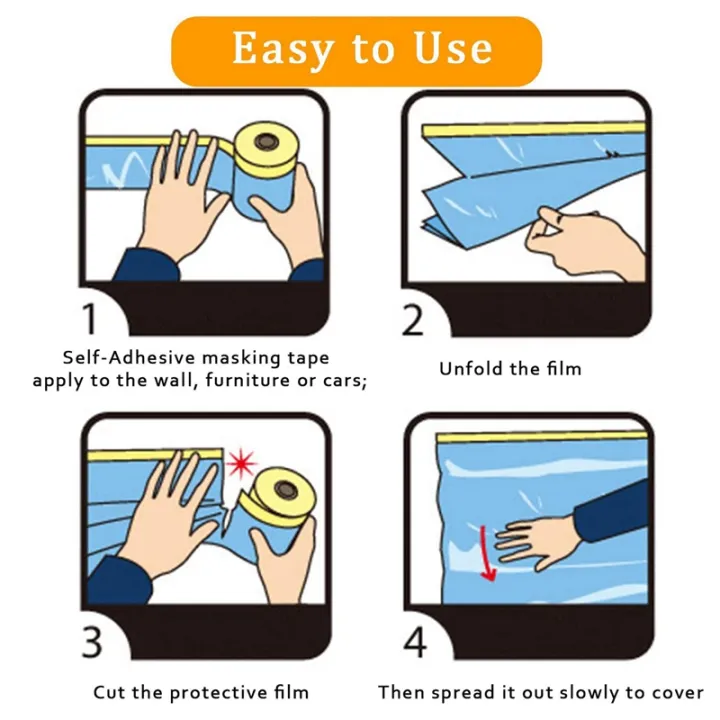 Easy to Use

1

Self-Adhesive masking tape apply to the wall, furniture or cars;

2

Unfold the film

3

Cut the protective film

4

Then spread it out slowly to cover