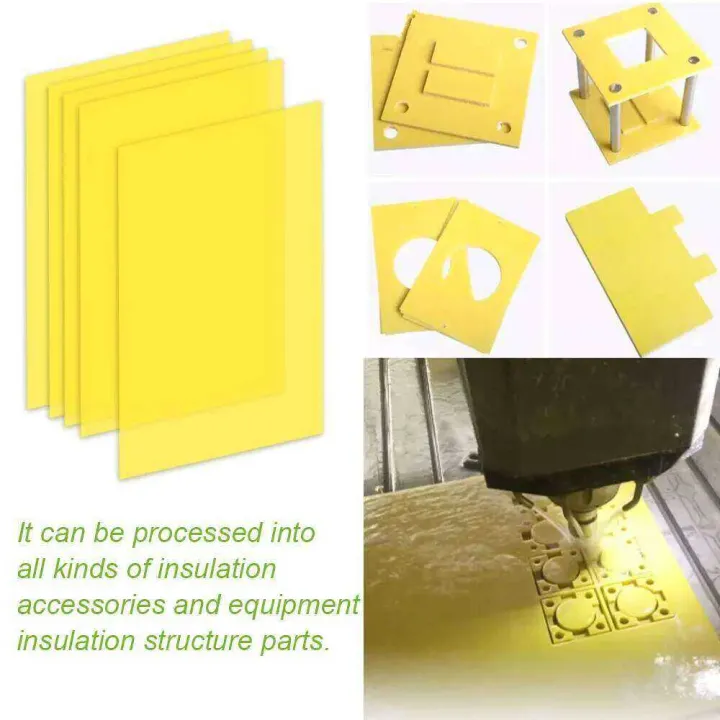 It can be processed into all kinds of insulation accessories and equipment insulation structure parts.