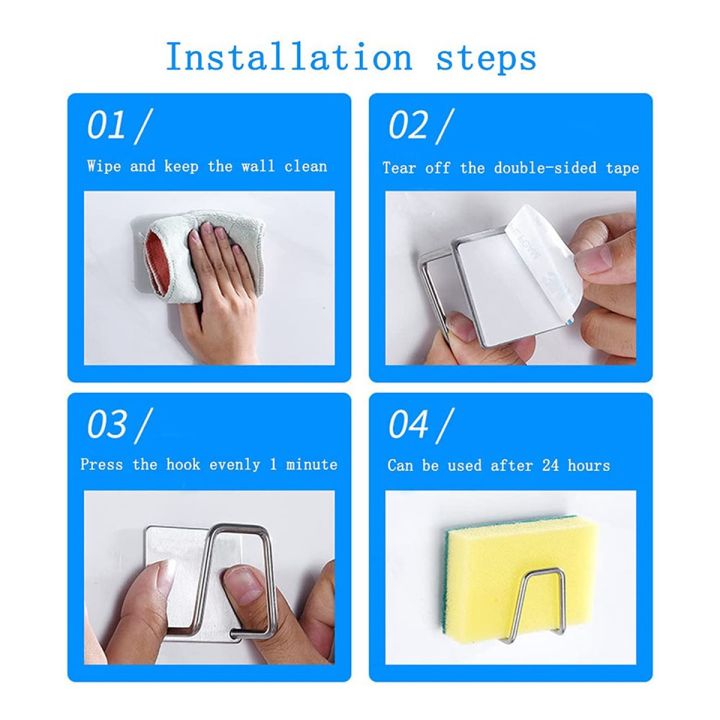 Installation steps

01/

Wipe and keep the wall clean

02/

Tear off the double-sided tape

03/

Press the hook evenly 1 minute

04/

Can be used after 24 hours