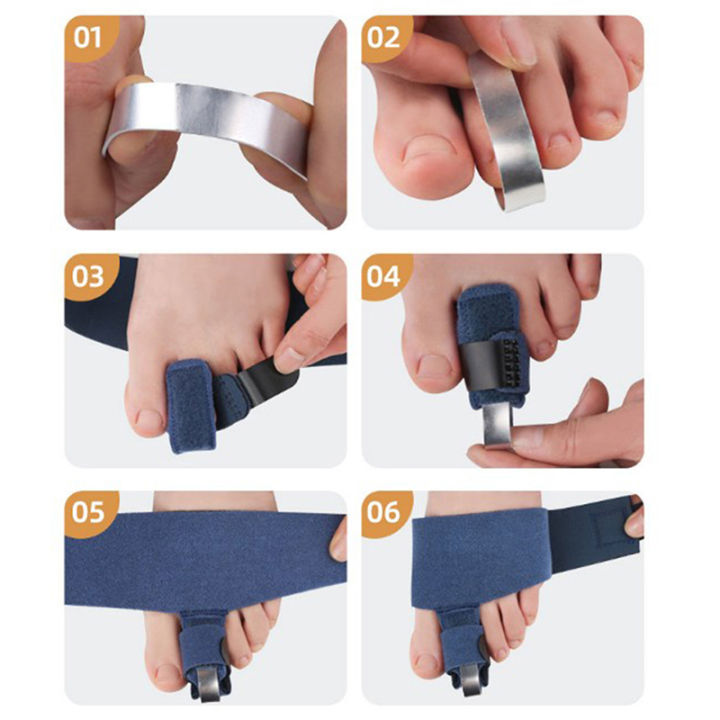 01

02

03

04

05

06