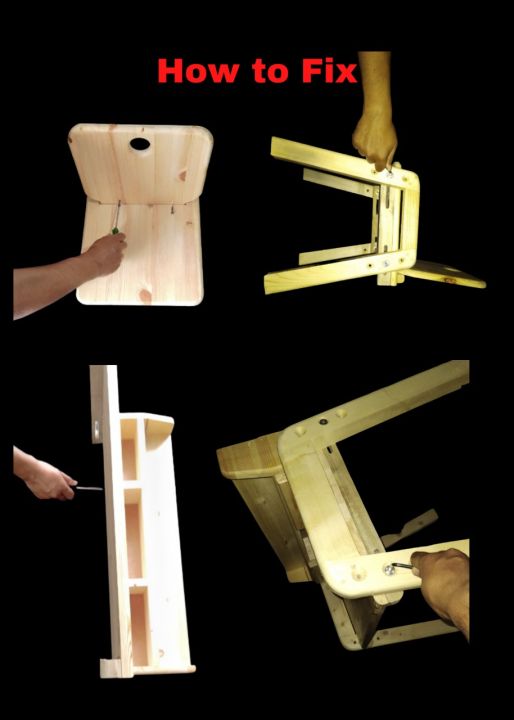 How to Fix