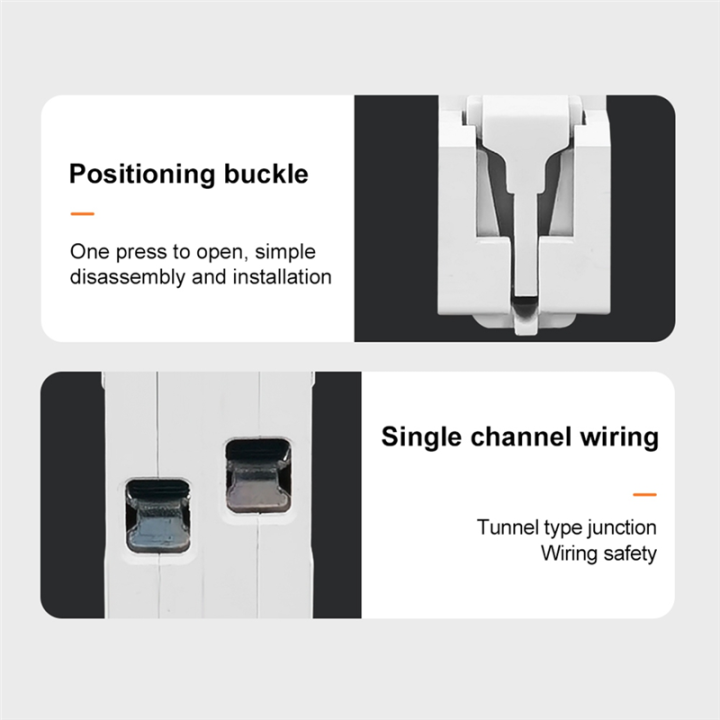 Positioning buckle

One press to open, simple disassembly and installation

Single channel wiring

Tunnel type junction
Wiring safety