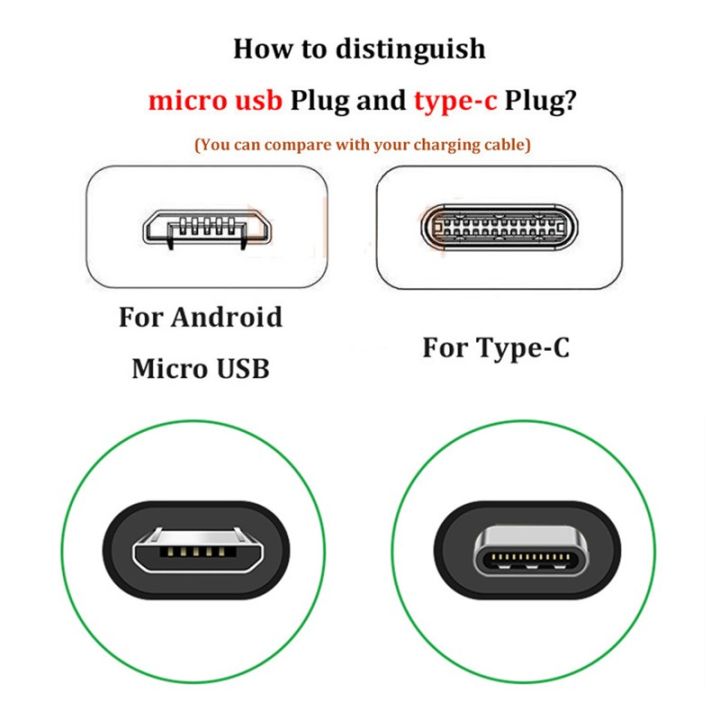 How to distinguish

micro usb Plug and type-c Plug?

(You can compare with your charging cable)

For Android
Micro USB

For Type-C