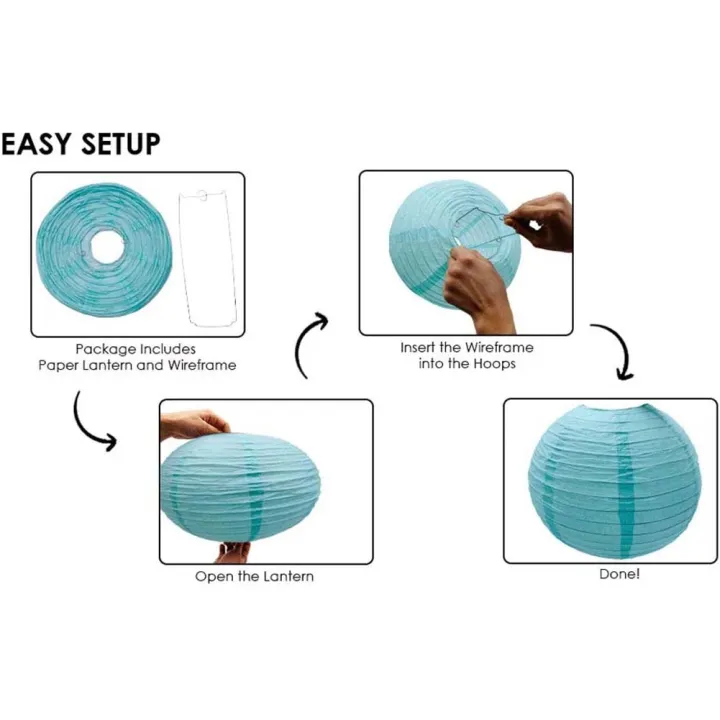 EASY SETUP

Package Includes
Paper Lantern and Wireframe

Open the Lantern

Insert the Wireframe
into the Hoops

Done!