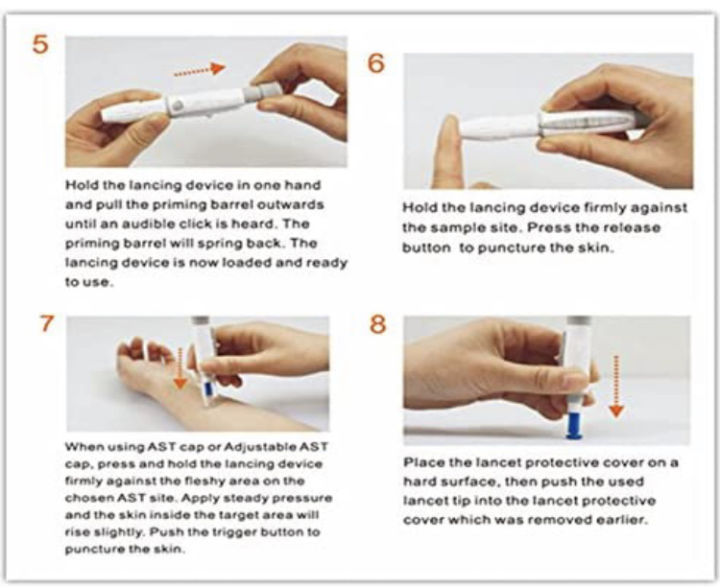 5

Hold the lancing device in one hand and pull the priming barrel outwards until an audible click is heard. The priming barrel will spring back. The lancing device is now loaded and ready to use.

6

Hold the lancing device firmly against the sample site. Press the release button to puncture the skin.

7

When using AST cap or Adjustable AST cap, press and hold the lancing device firmly against the fleshy area on the chosen AST site. Apply steady pressure and the skin inside the target area will rise slightly. Push the trigger button to puncture the skin.

8

Place the lancet protective cover on a hard surface, then push the used lancet tip into the lancet protective cover which was removed earlier.