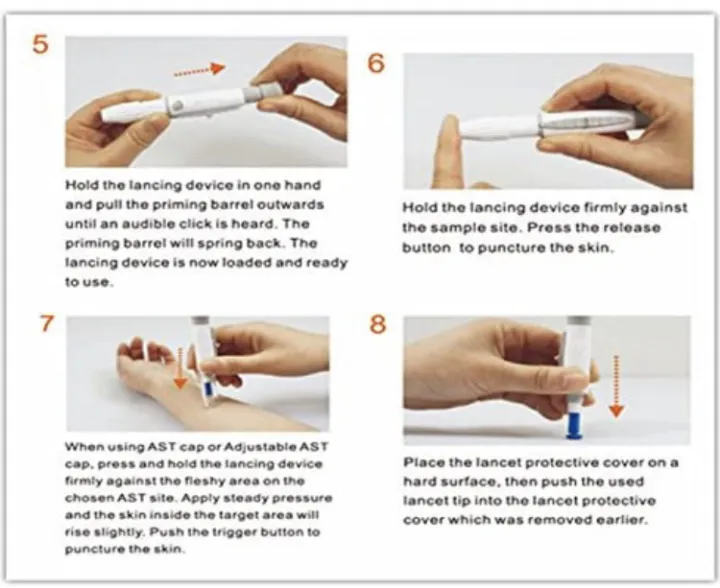 5

Hold the lancing device in one hand and pull the priming barrel outwards until an audible click is heard. The priming barrel will spring back. The lancing device is now loaded and ready to use.

6

Hold the lancing device firmly against the sample site. Press the release button  to puncture the skin.

7

When using AST cap or Adjustable AST cap, press and hold the lancing device firmly against the fleshy area on the chosen AST site. Apply steady pressure and the skin inside the target area will rise slightly. Push the trigger button to puncture the skin.

8

Place the lancet protective cover on a hard surface, then push the used lancet tip into the lancet protective cover which was removed earlier.