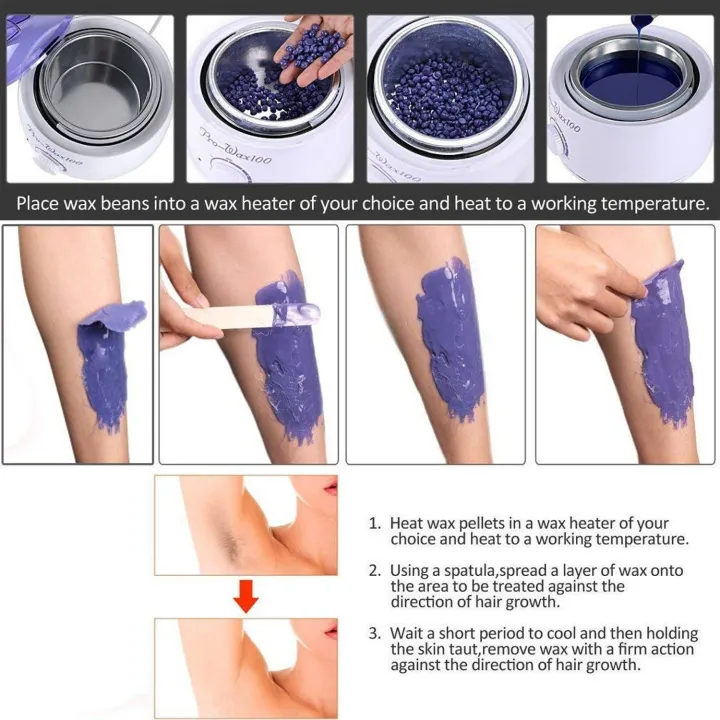 Pro-Wax100

Pro-Wax100

Pro-Wax100

Pro-Wax100

Place wax beans into a wax heater of your choice and heat to a working temperature.

1. Heat wax pellets in a wax heater of your choice and heat to a working temperature.

2. Using a spatula,spread a layer of wax onto the area to be treated against the direction of hair growth.

3. Wait a short period to cool and then holding the skin taut,remove wax with a firm action against the direction of hair growth.