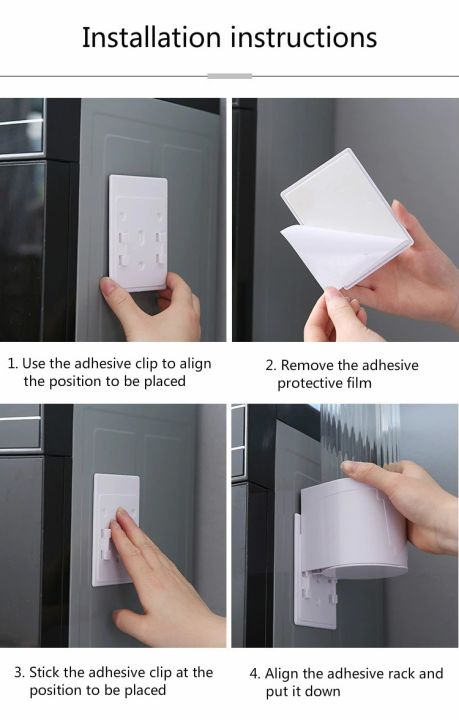 Installation instructions

1. Use the adhesive clip to align the position to be placed

2. Remove the adhesive protective film

3. Stick the adhesive clip at the position to be placed

4. Align the adhesive rack and put it down