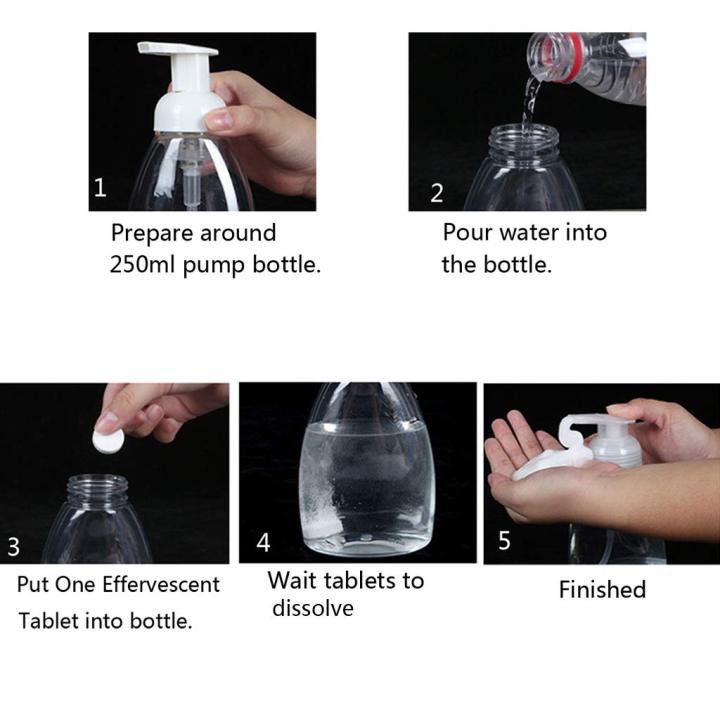 1

Prepare around 250ml pump bottle.

2

Pour water into the bottle.

3

Put One Effervescent Tablet into bottle.

4

Wait tablets to dissolve

5

Finished