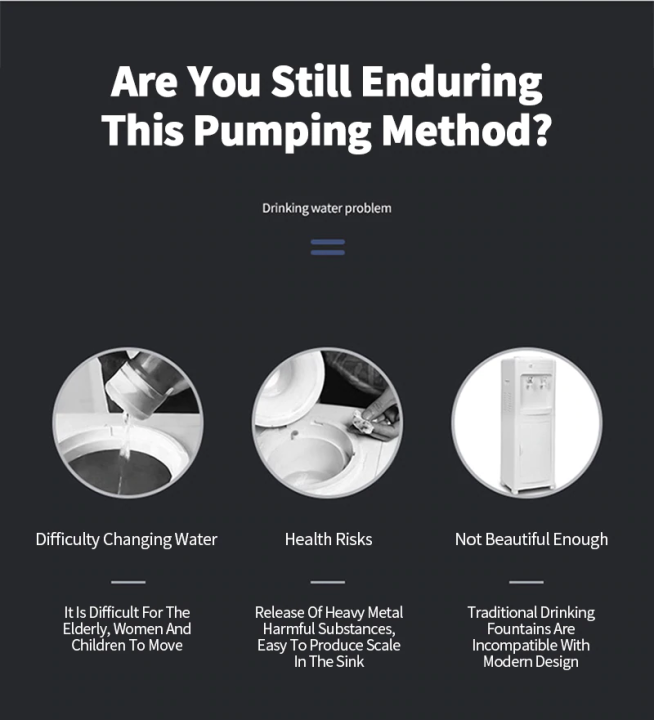 Are You Still Enduring This Pumping Method?

Drinking water problem

Difficulty Changing Water

It Is Difficult For The Elderly, Women And Children To Move

Health Risks

Release Of Heavy Metal Harmful Substances, Easy To Produce Scale In The Sink

Not Beautiful Enough

Traditional Drinking Fountains Are Incompatible With Modern Design