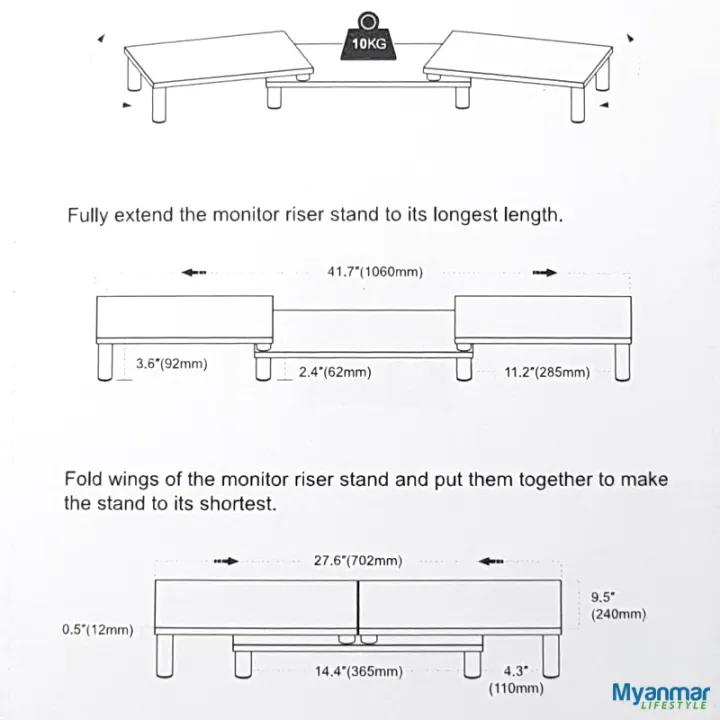 10KG

Fully extend the monitor riser stand to its longest length.

41.7"(1060mm)

3.6"(92mm)

2.4"(62mm)

11.2"(285mm)

Fold wings of the monitor riser stand and put them together to make the stand to its shortest.

27.6"(702mm)

9.5" (240mm)

0.5"(12mm)

14.4"(365mm)

4.3" (110mm)

Myanmar LIFESTYLE