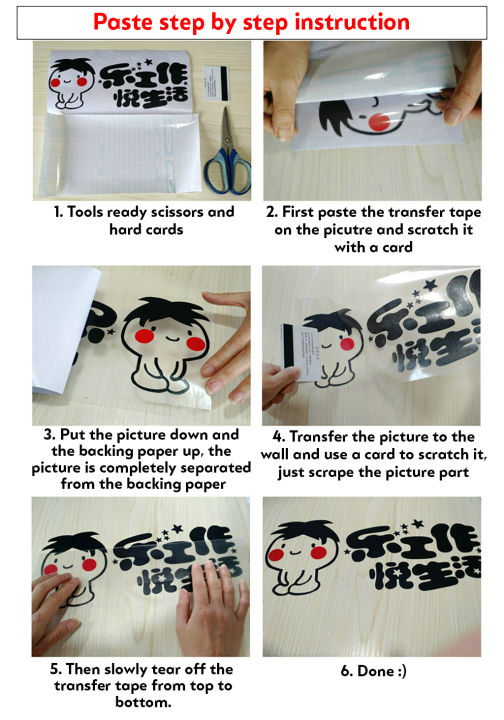 Paste step by step instruction

乐工作
悦生活

1. Tools ready scissors and hard cards

2. First paste the transfer tape on the picutre and scratch it with a card

3. Put the picture down and the backing paper up, the picture is completely separated from the backing paper

乐工作
悦生活

4. Transfer the picture to the wall and use a card to scratch it, just scrape the picture part

乐工作
悦生活

5. Then slowly tear off the transfer tape from top to bottom.

乐工作
悦生活

6. Done :)