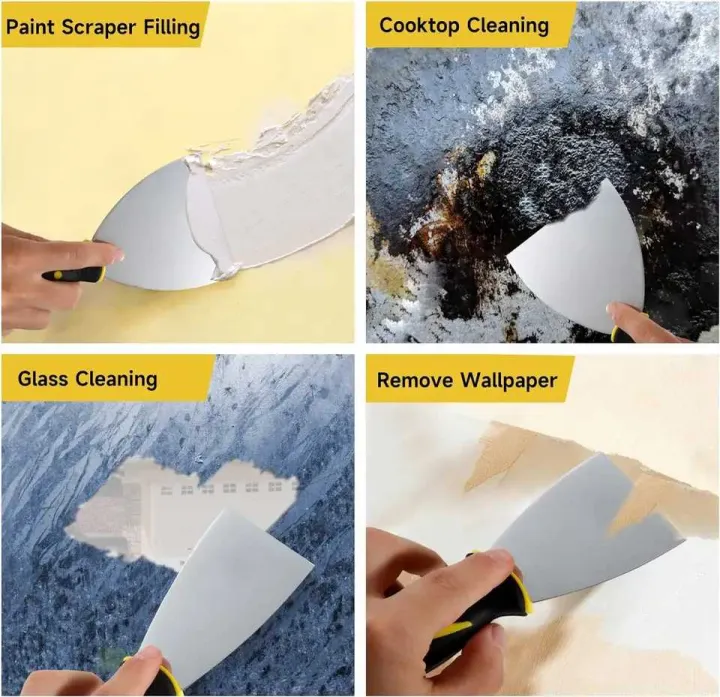 Paint Scraper Filling

Cooktop Cleaning

Glass Cleaning

Remove Wallpaper