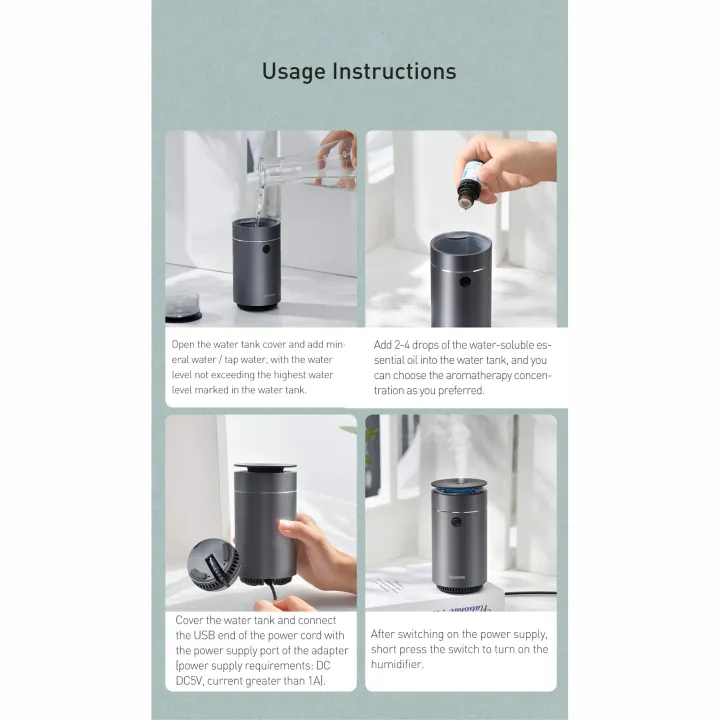 Usage Instructions

Open the water tank cover and add mineral water / tap water, with the water level not exceeding the highest water level marked in the water tank.

Add 2-4 drops of the water-soluble essential oil into the water tank, and you can choose the aromatherapy concentration as you preferred.

Cover the water tank and connect the USB end of the power cord with the power supply port of the adapter (power supply requirements: DC DC5V, current greater than 1A).

After switching on the power supply, short press the switch to turn on the humidifier.