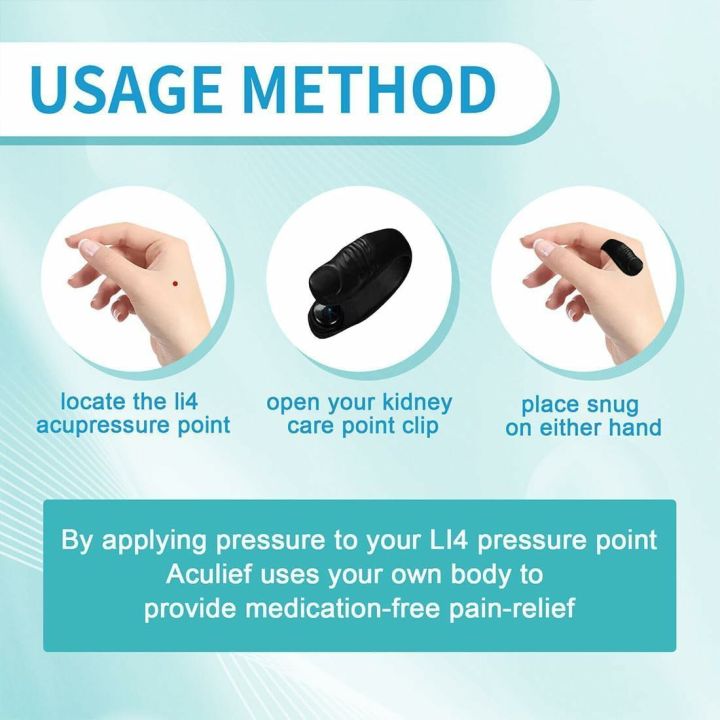 USAGE METHOD

locate the li4 acupressure point

open your kidney care point clip

place snug on either hand

By applying pressure to your LI4 pressure point Aculief uses your own body to provide medication-free pain-relief