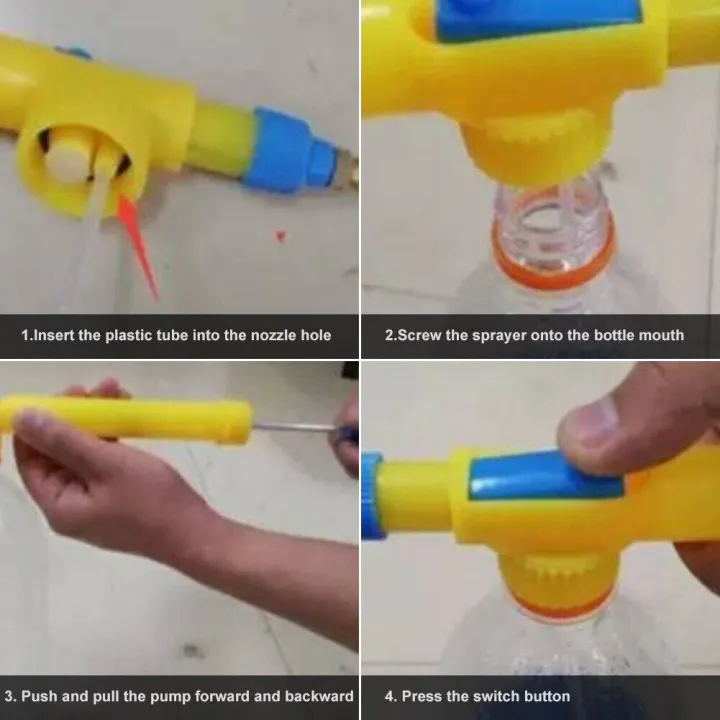 1.Insert the plastic tube into the nozzle hole

2.Screw the sprayer onto the bottle mouth

3. Push and pull the pump forward and backward

4. Press the switch button