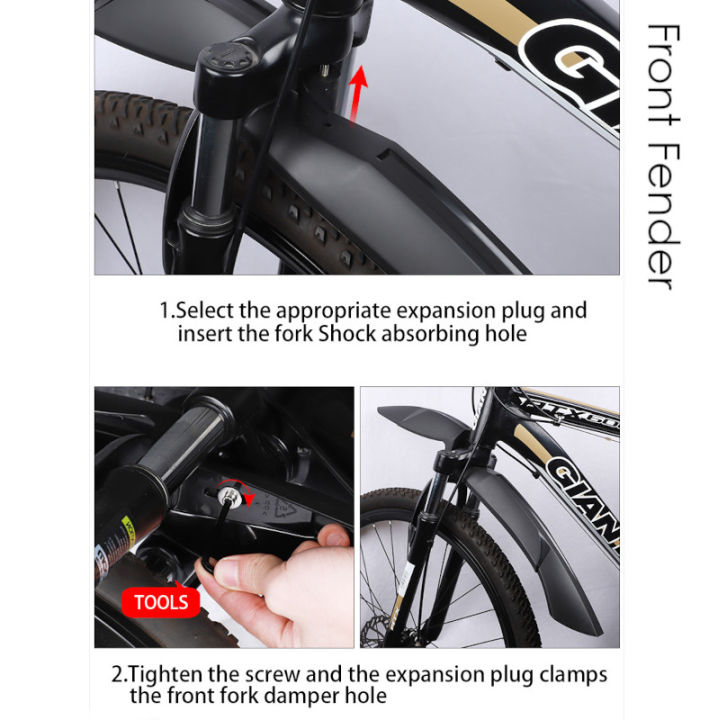 Front Fender

1.Select the appropriate expansion plug and insert the fork Shock absorbing hole

TOOLS

GIAN

2.Tighten the screw and the expansion plug clamps the front fork damper hole