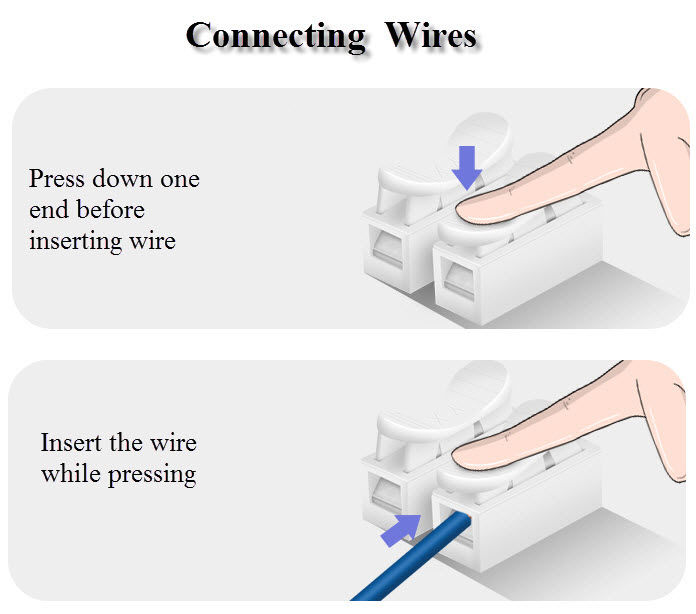 Connecting Wires

Press down one end before inserting wire

Insert the wire while pressing