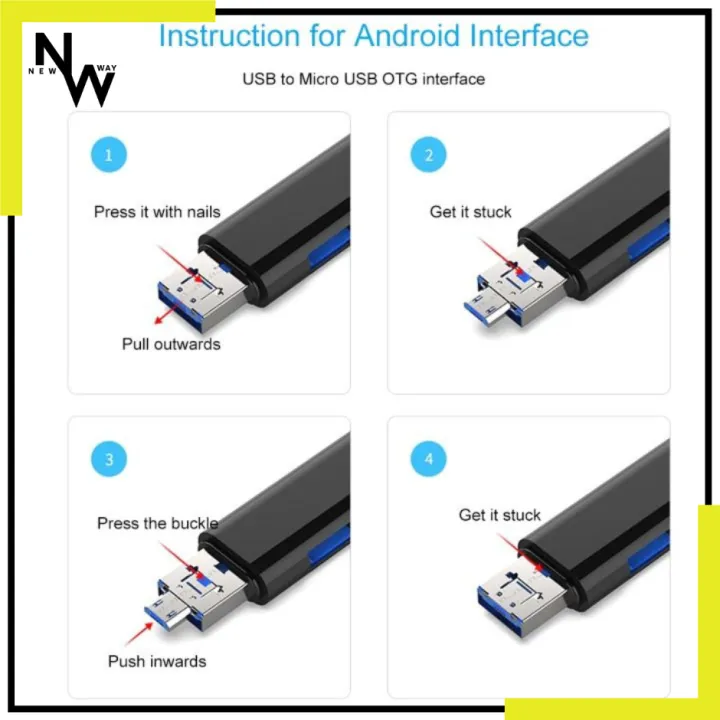 NEW WAY

Instruction for Android Interface

USB to Micro USB OTG interface

1

Press it with nails

Pull outwards

2

Get it stuck

3

Press the buckle

Push inwards

4

Get it stuck