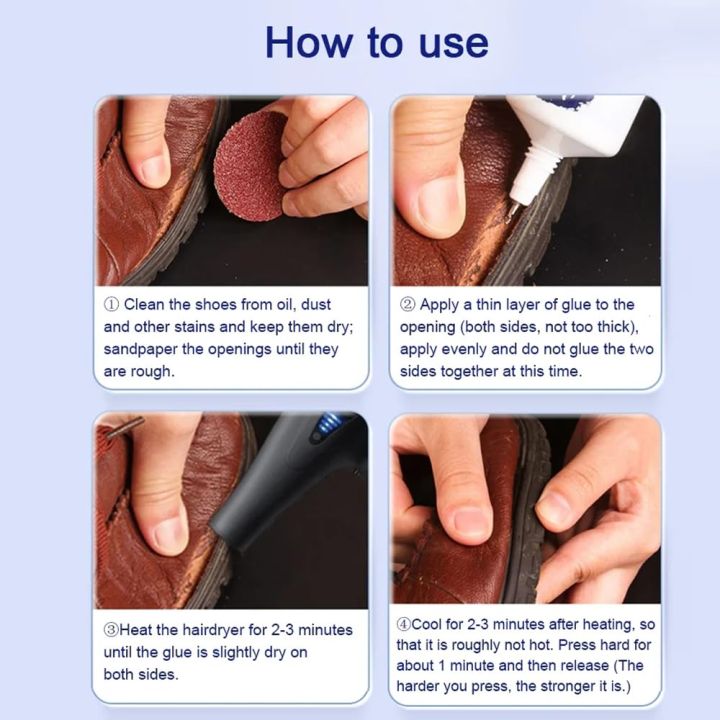 How to use

① Clean the shoes from oil, dust and other stains and keep them dry; sandpaper the openings until they are rough.

② Apply a thin layer of glue to the opening (both sides, not too thick), apply evenly and do not glue the two sides together at this time.

③Heat the hairdryer for 2-3 minutes until the glue is slightly dry on both sides.

④Cool for 2-3 minutes after heating, so that it is roughly not hot. Press hard for about 1 minute and then release (The harder you press, the stronger it is.)