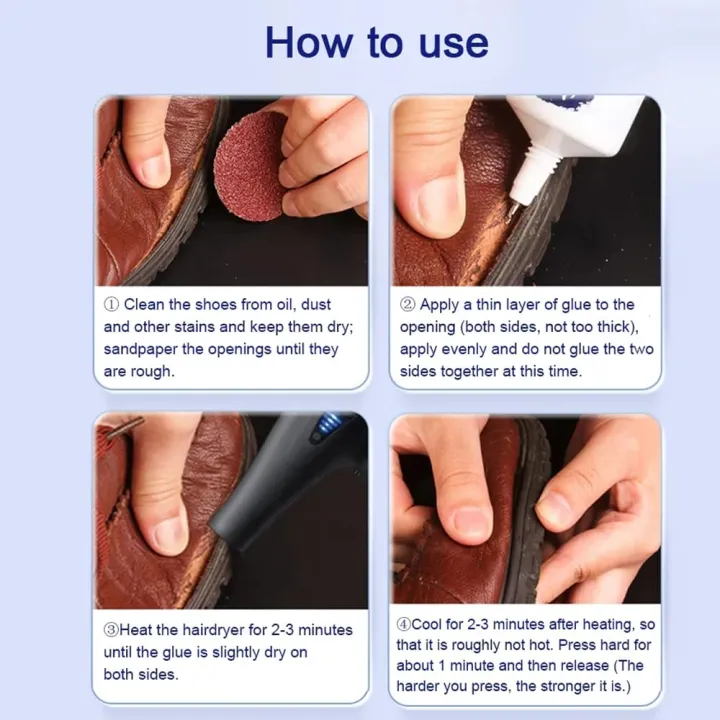 How to use

① Clean the shoes from oil, dust and other stains and keep them dry; sandpaper the openings until they are rough.

② Apply a thin layer of glue to the opening (both sides, not too thick), apply evenly and do not glue the two sides together at this time.

③Heat the hairdryer for 2-3 minutes until the glue is slightly dry on both sides.

④Cool for 2-3 minutes after heating, so that it is roughly not hot. Press hard for about 1 minute and then release (The harder you press, the stronger it is.)