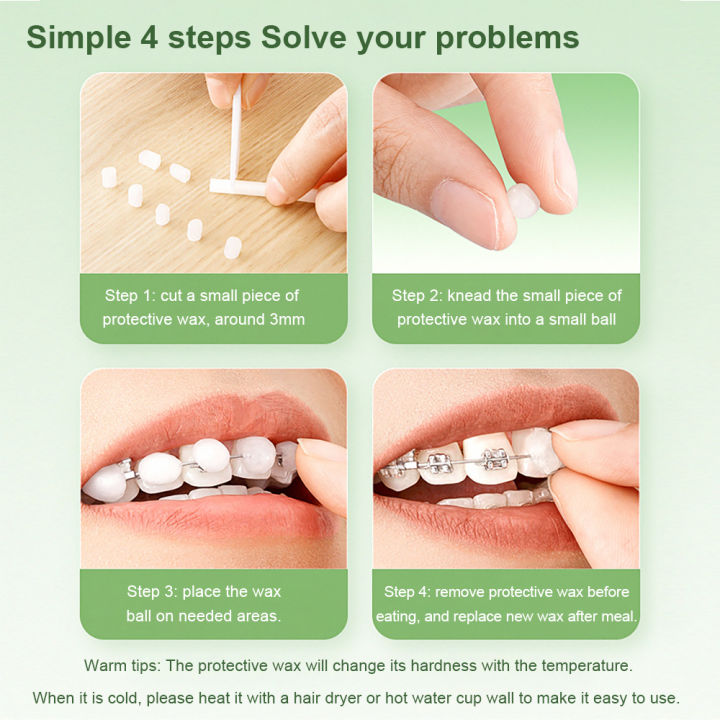 Simple 4 steps Solve your problems

Step 1: cut a small piece of protective wax, around 3mm

Step 2: knead the small piece of protective wax into a small ball

Step 3: place the wax ball on needed areas.

Step 4: remove protective wax before eating, and replace new wax after meal.

Warm tips: The protective wax will change its hardness with the temperature.

When it is cold, please heat it with a hair dryer or hot water cup wall to make it easy to use.