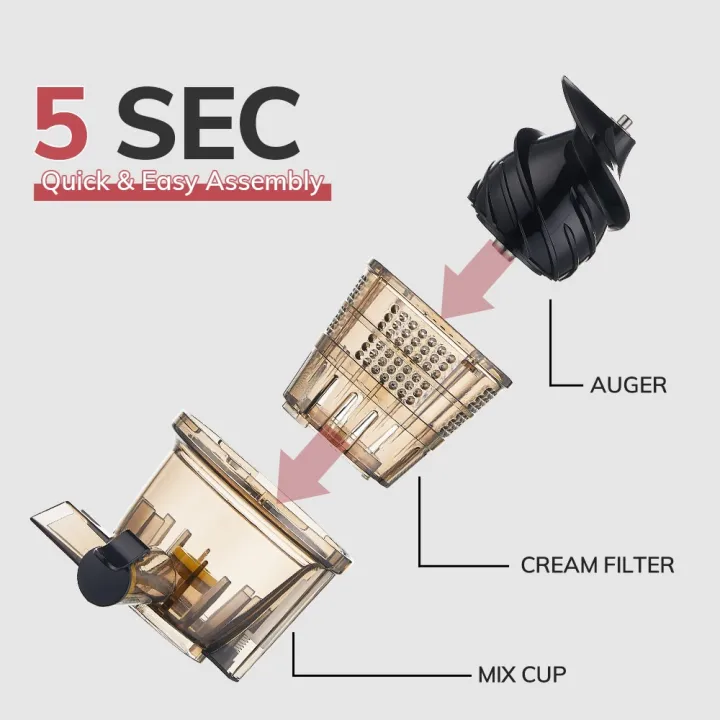 5 SEC
Quick & Easy Assembly

AUGER

CREAM FILTER

MIX CUP