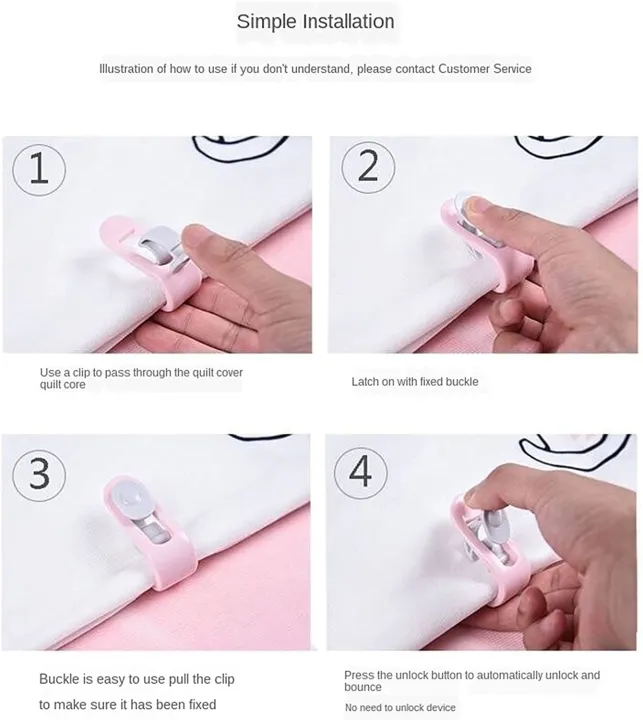 Simple Installation

Illustration of how to use if you don't understand, please contact Customer Service

1

Use a clip to pass through the quilt cover quilt core

2

Latch on with fixed buckle

3

Buckle is easy to use pull the clip

to make sure it has been fixed

4

Press the unlock button to automatically unlock and bounce

No need to unlock device