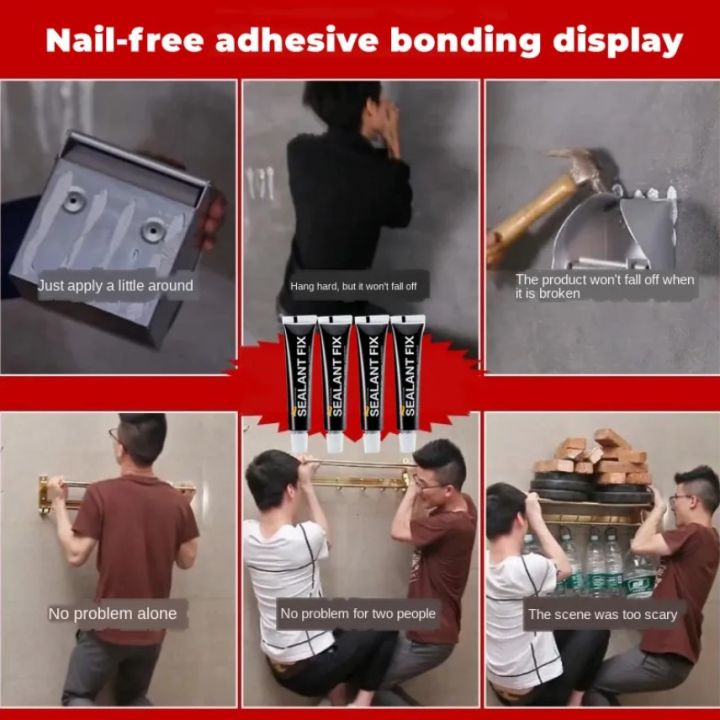 Nail-free adhesive bonding display

Just apply a little around

Hang hard, but it won't fall off

The product won't fall off when it is broken

SEALANT FIX

SEALANT FIX

SEALANT FIX

SEALANT FIX

No problem alone

No problem for two people

The scene was too scary