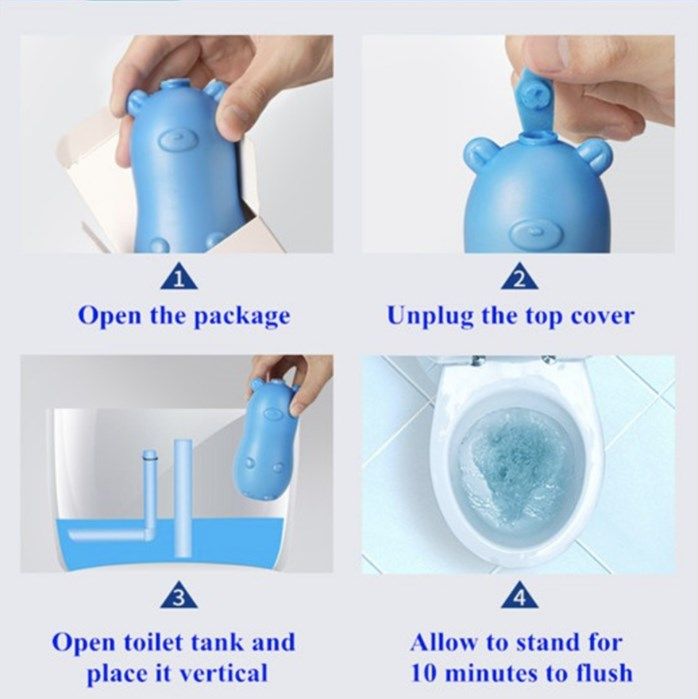 1
Open the package

2
Unplug the top cover

3
Open toilet tank and place it vertical

4
Allow to stand for 10 minutes to flush