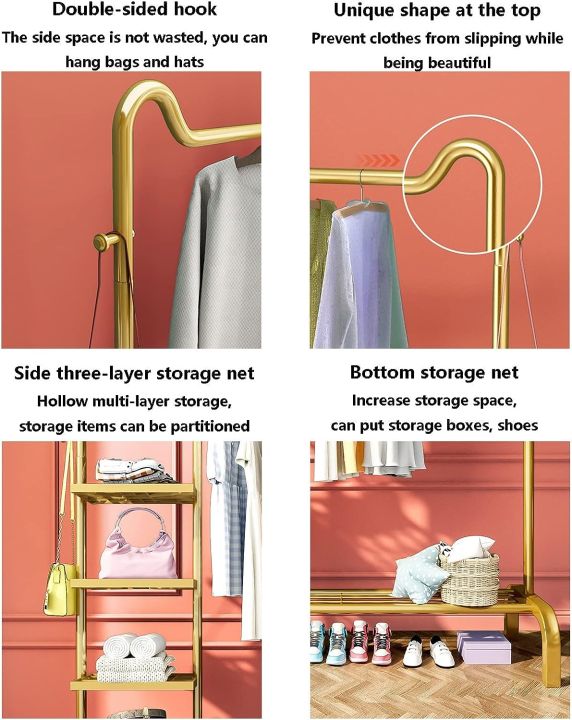 Double-sided hook
The side space is not wasted, you can hang bags and hats

Unique shape at the top
Prevent clothes from slipping while being beautiful

Side three-layer storage net
Hollow multi-layer storage, storage items can be partitioned

Bottom storage net
Increase storage space, can put storage boxes, shoes