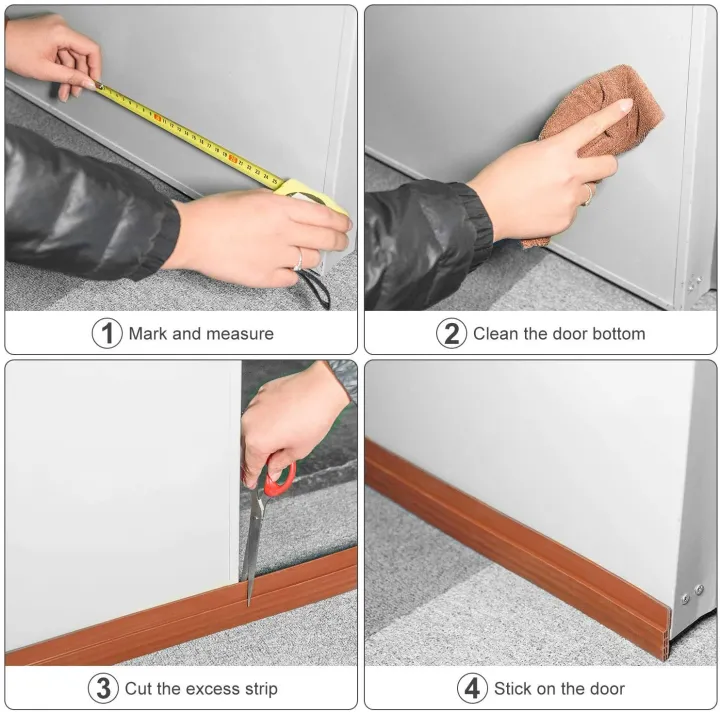 1 Mark and measure

2 Clean the door bottom

3 Cut the excess strip

4 Stick on the door